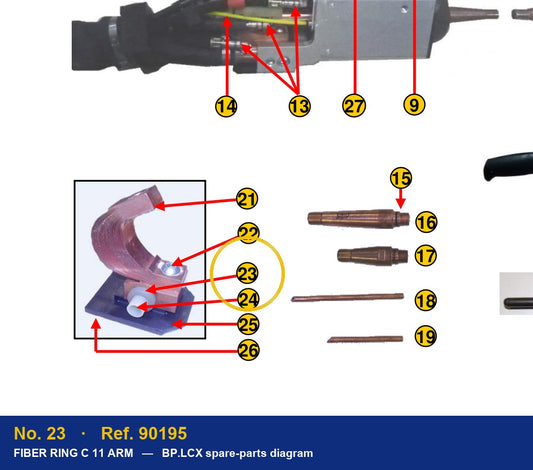 14
13
27
9
15
21
16
22
17
23
24
18
25
19
26

No. 23 · Ref. 90195
FIBER RING C 11 ARM — BP.LCX spare-parts diagram