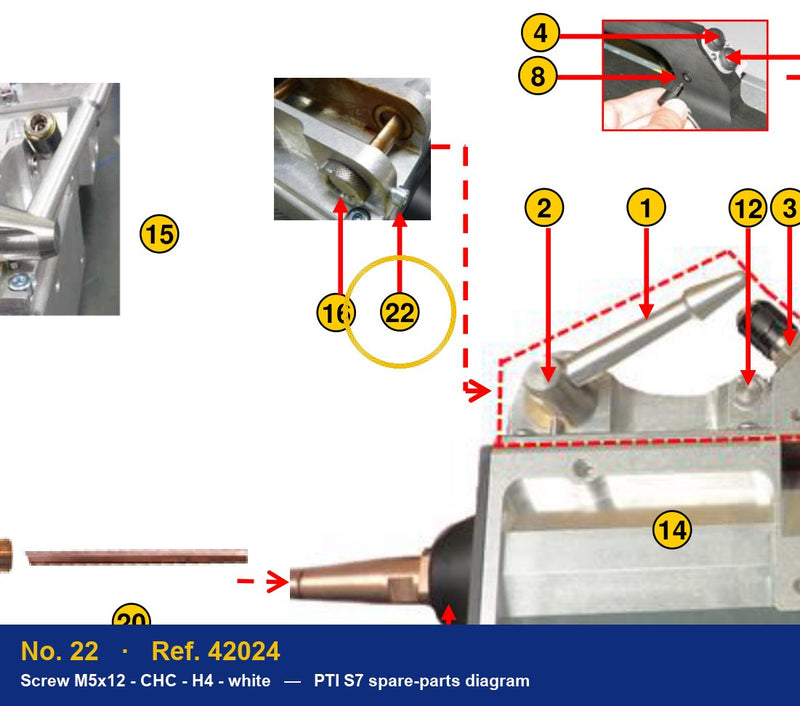 4
8
15
2
1
12
3
16
22
14
20

No. 22 · Ref. 42024
Screw M5x12 - CHC - H4 - white — PTI S7 spare-parts diagram